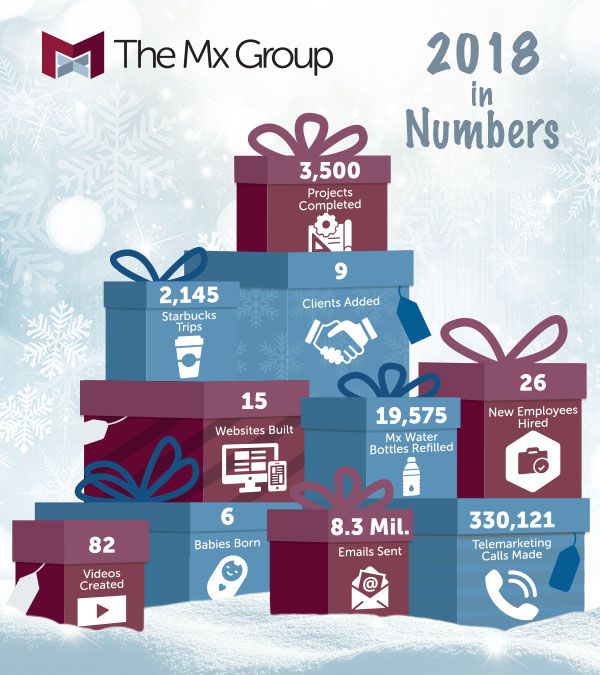 The Mx Group

2018 in Numbers

3,500
Projects Completed

2,145
Starbucks Trips

9
Clients Added

15
Websites Built

19,575
Mx Water Bottles Refilled

26
New Employees Hired

82
Videos Created

6
Babies Born

8.3 Mil.
Emails Sent

330,121
Telemarketing Calls Made