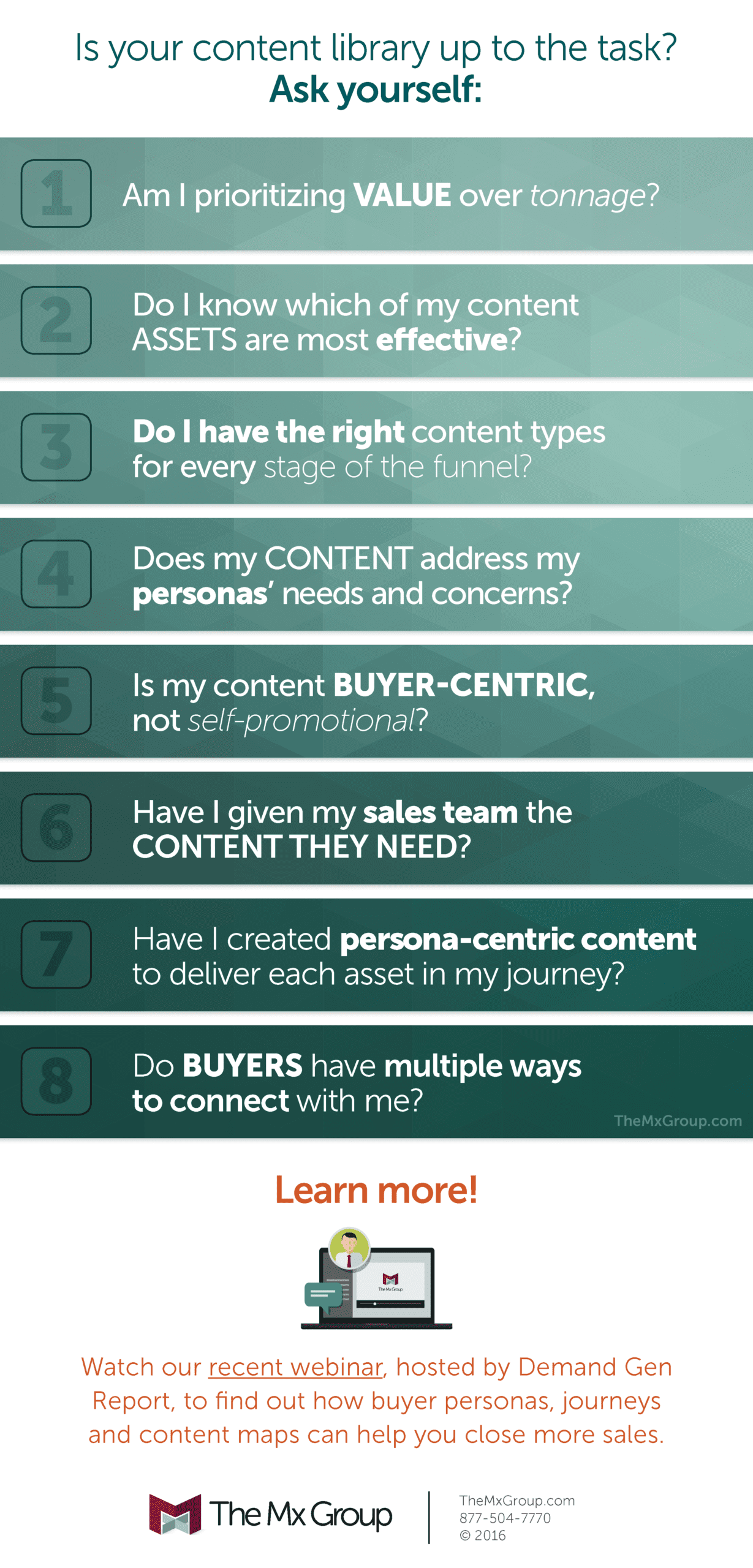 Is your content library up to the task?
Ask yourself:

1 Am I prioritizing VALUE over tonnage?

2 Do I know which of my content ASSETS are most effective?

3 Do I have the right content types for every stage of the funnel?

4 Does my CONTENT address my personas' needs and concerns?

5 Is my content BUYER-CENTRIC, not self-promotional?

6 Have I given my sales team the CONTENT THEY NEED?

7 Have I created persona-centric content to deliver each asset in my journey?

8 Do BUYERS have multiple ways to connect with me?

TheMxGroup.com

Learn more!

The Mx Group

Watch our recent webinar, hosted by Demand Gen Report, to find out how buyer personas, journeys and content maps can help you close more sales.

The Mx Group

TheMxGroup.com
877-504-7770
© 2016